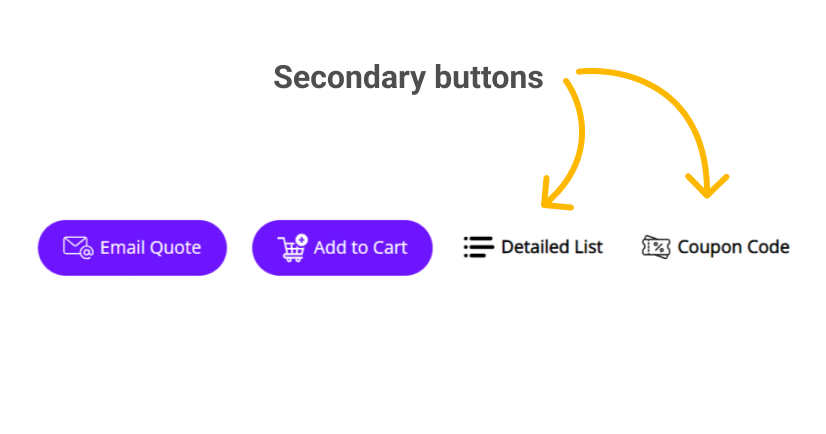 Secondary buttons

Email Quote
Add to Cart
Detailed List
Coupon Code