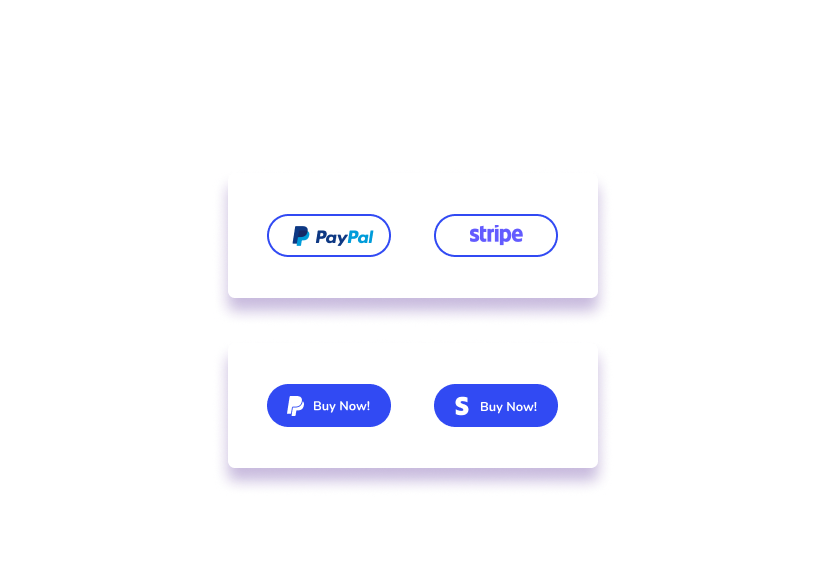 PayPal stripe

Buy Now! Buy Now!