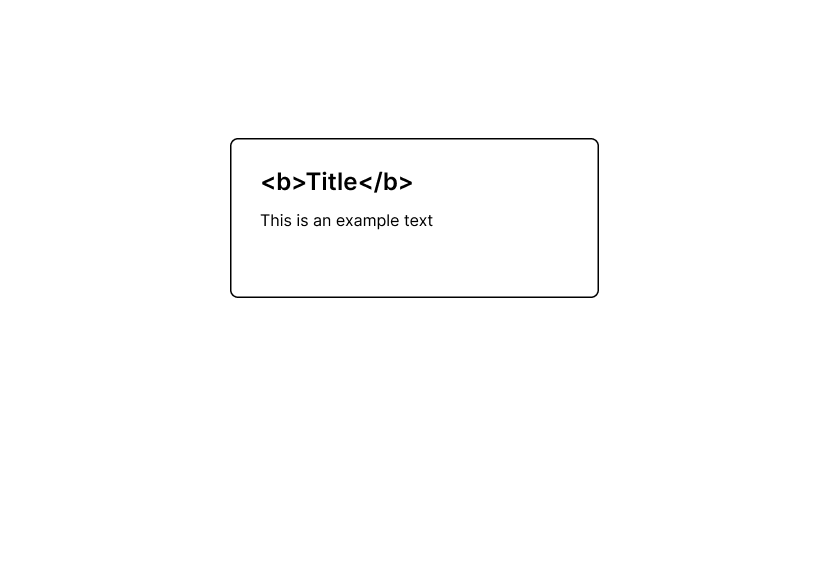 <b>Title</b>

This is an example text