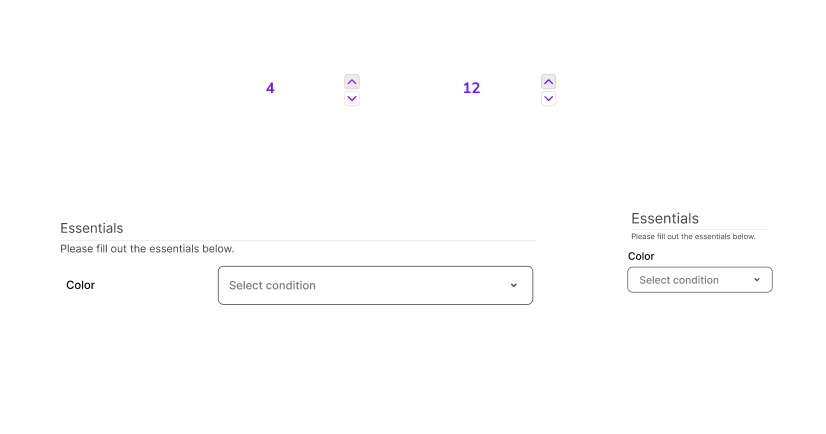 4

12

Essentials

Please fill out the essentials below.

Color

Select condition

Essentials

Please fill out the essentials below.

Color

Select condition